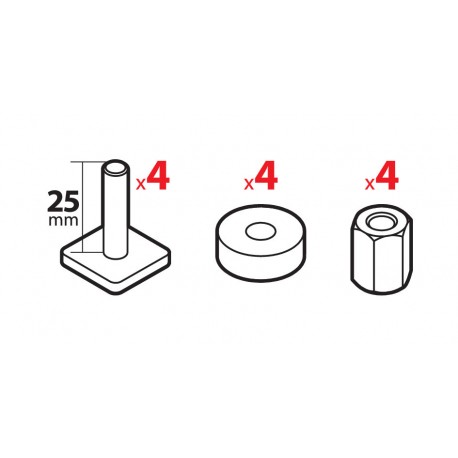 25 mm

x4

x4

x4